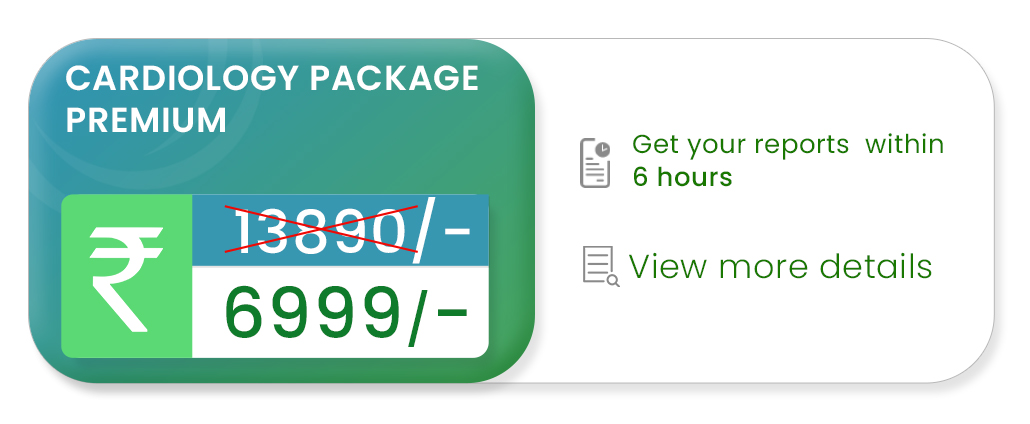 CARDIOLOGY PACKAGE PREMIUM

₹

13890/-

6999/-

Get your reports within 6 hours

View more details